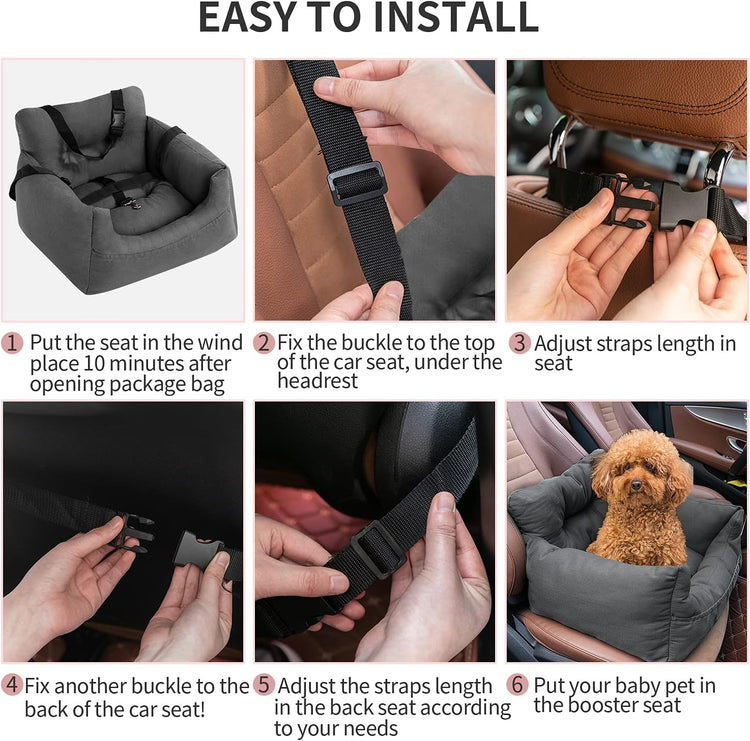 EASY TO INSTALL

1 Put the seat in the wind place 10 minutes after opening package bag

2 Fix the buckle to the top of the car seat, under the headrest

3 Adjust straps length in seat

4 Fix another buckle to the back of the car seat!

5 Adjust the straps length in the back seat according to your needs

6 Put your baby pet in the booster seat